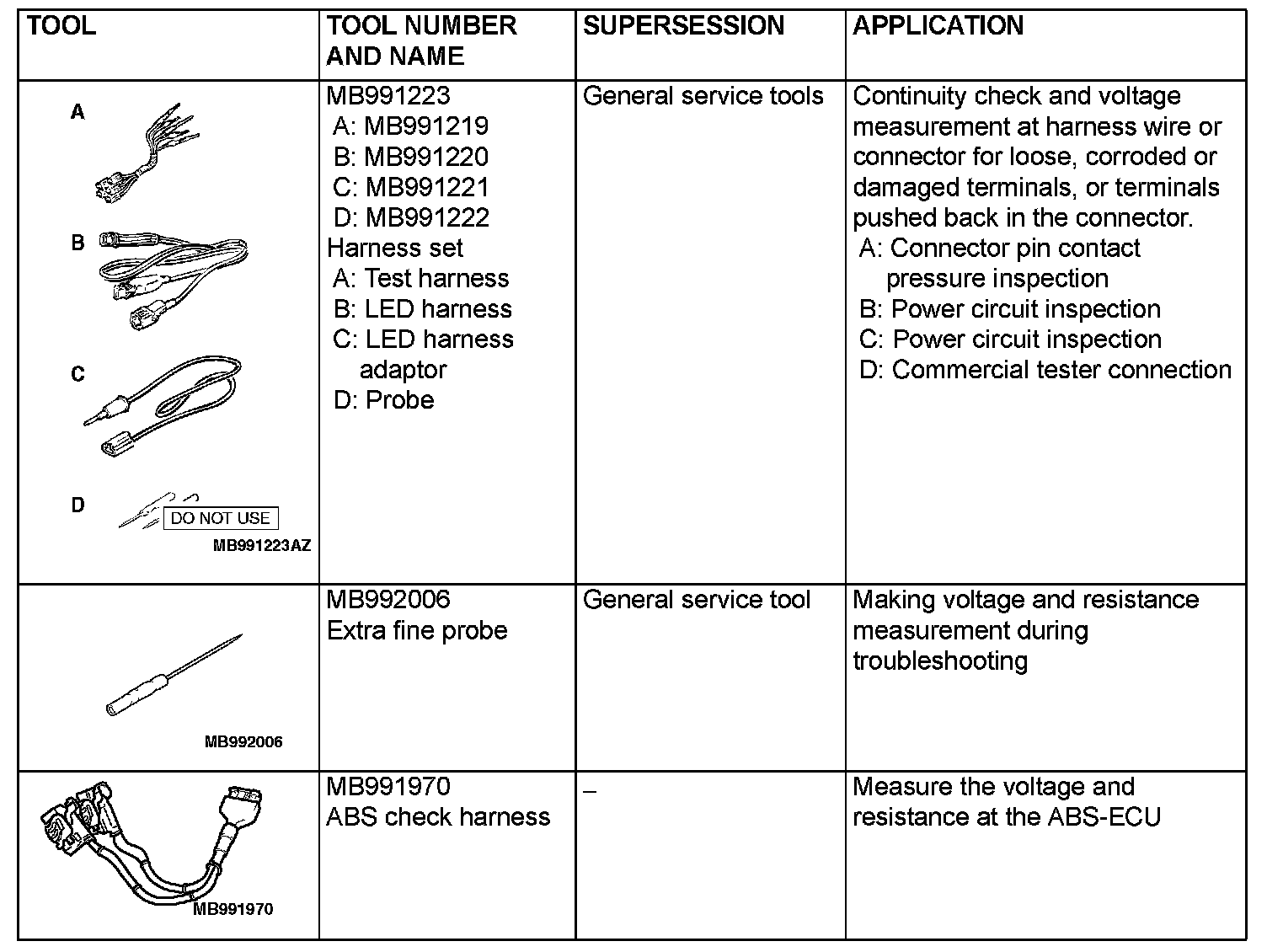 | TOOL | TOOL NUMBER AND NAME | SUPERSESSION | APPLICATION |
|---|---|---|---|
| A B C D DO NOT USE MB991223AZ | MB991223 A: MB991219 B: MB991220 C: MB991221 D: MB991222 Harness set A: Test harness B: LED harness C: LED harness adaptor D: Probe | General service tools | Continuity check and voltage measurement at harness wire or connector for loose, corroded or damaged terminals, or terminals pushed back in the connector. A: Connector pin contact pressure inspection B: Power circuit inspection C: Power circuit inspection D: Commercial tester connection |
| MB992006 | MB992006 Extra fine probe | General service tool | Making voltage and resistance measurement during troubleshooting |
| MB991970 | MB991970 ABS check harness | – | Measure the voltage and resistance at the ABS-ECU |