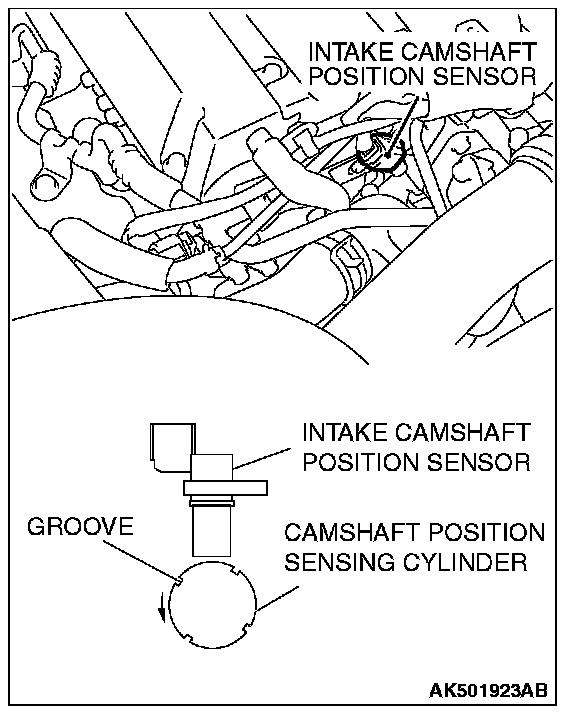 INTAKE CAMSHAFT POSITION SENSOR

INTAKE CAMSHAFT POSITION SENSOR

GROOVE

CAMSHAFT POSITION SENSING CYLINDER

AK501923AB