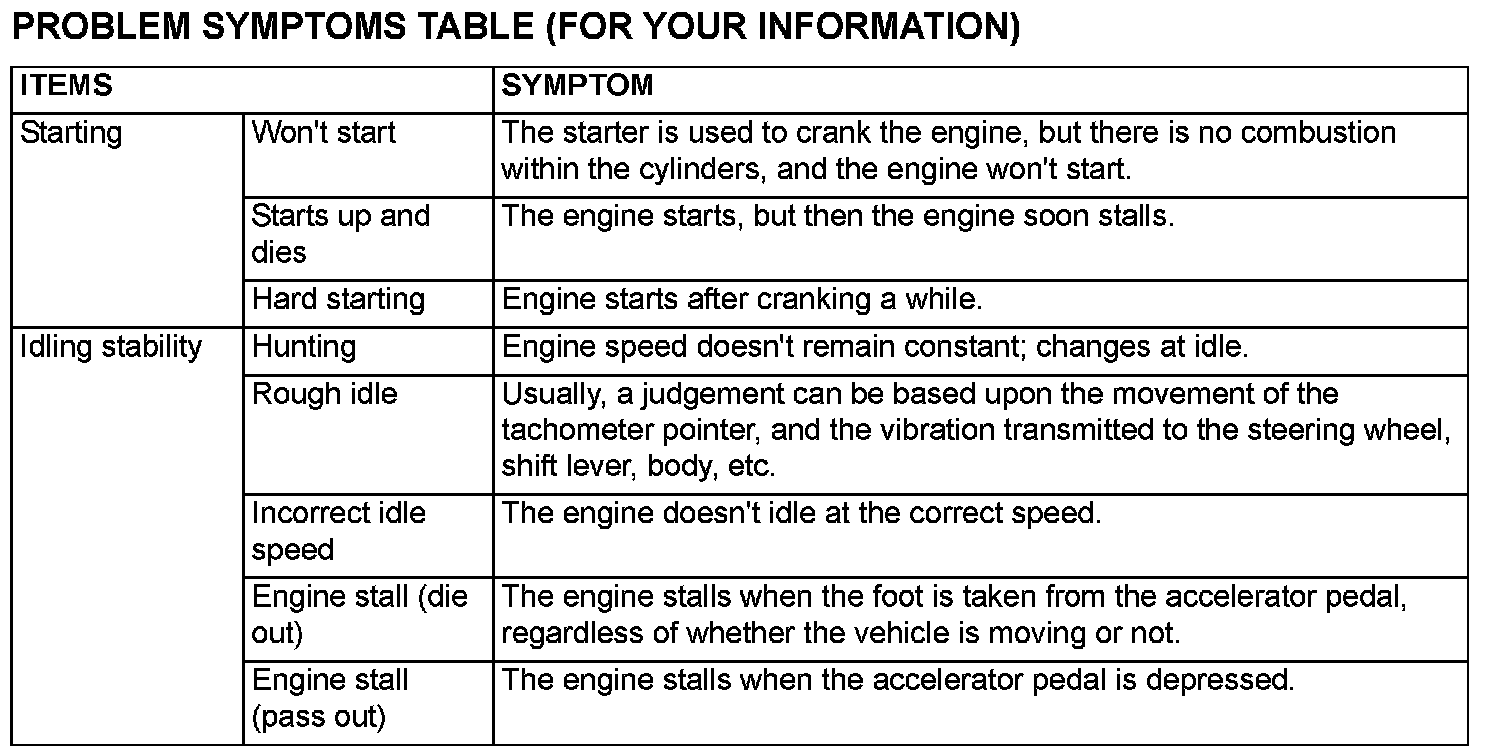 PROBLEM SYMPTOMS TABLE (FOR YOUR INFORMATION)

| ITEMS | | SYMPTOM |
|---|---|---|
| Starting | Won't start | The starter is used to crank the engine, but there is no combustion within the cylinders, and the engine won't start. |
| | Starts up and dies | The engine starts, but then the engine soon stalls. |
| | Hard starting | Engine starts after cranking a while. |
| Idling stability | Hunting | Engine speed doesn't remain constant; changes at idle. |
| | Rough idle | Usually, a judgement can be based upon the movement of the tachometer pointer, and the vibration transmitted to the steering wheel, shift lever, body, etc. |
| | Incorrect idle speed | The engine doesn't idle at the correct speed. |
| | Engine stall (die out) | The engine stalls when the foot is taken from the accelerator pedal, regardless of whether the vehicle is moving or not. |
| | Engine stall (pass out) | The engine stalls when the accelerator pedal is depressed. |