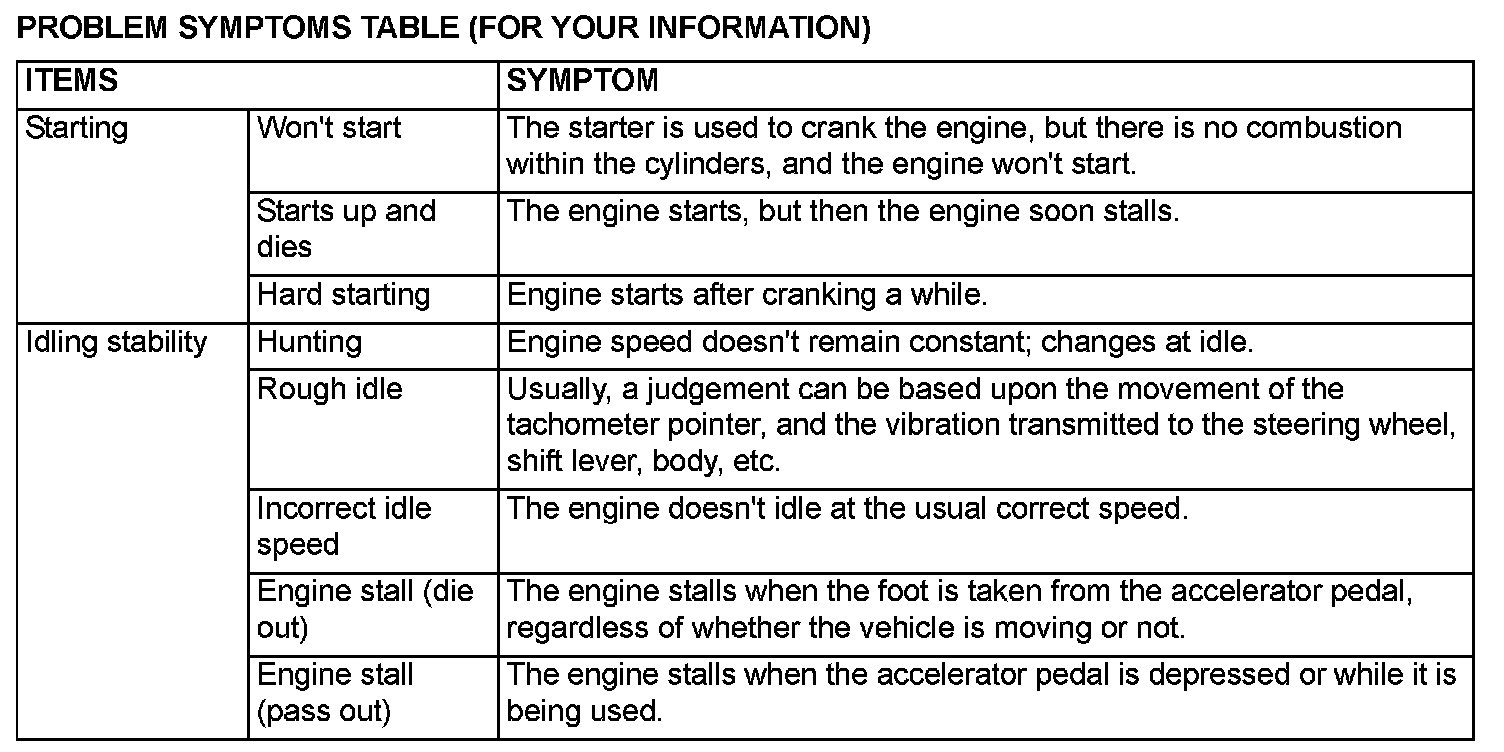 PROBLEM SYMPTOMS TABLE (FOR YOUR INFORMATION)

| ITEMS | | SYMPTOM |
|---|---|---|
| Starting | Won't start | The starter is used to crank the engine, but there is no combustion within the cylinders, and the engine won't start. |
| | Starts up and dies | The engine starts, but then the engine soon stalls. |
| | Hard starting | Engine starts after cranking a while. |
| Idling stability | Hunting | Engine speed doesn't remain constant; changes at idle. |
| | Rough idle | Usually, a judgement can be based upon the movement of the tachometer pointer, and the vibration transmitted to the steering wheel, shift lever, body, etc. |
| | Incorrect idle speed | The engine doesn't idle at the usual correct speed. |
| | Engine stall (die out) | The engine stalls when the foot is taken from the accelerator pedal, regardless of whether the vehicle is moving or not. |
| | Engine stall (pass out) | The engine stalls when the accelerator pedal is depressed or while it is being used. |