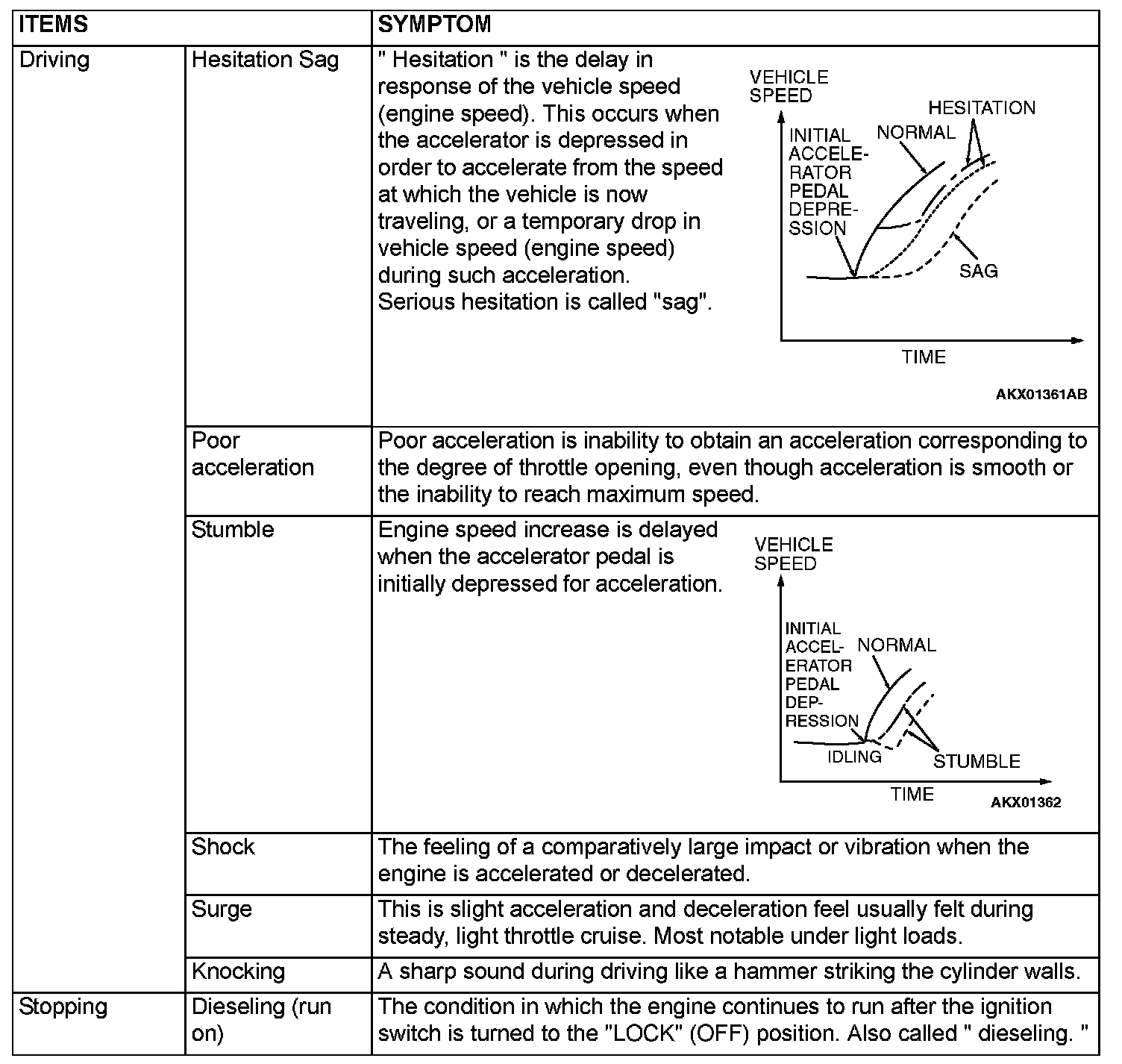 | ITEMS | | SYMPTOM |
|---|---|---|
| Driving | Hesitation Sag | " Hesitation " is the delay in response of the vehicle speed (engine speed). This occurs when the accelerator is depressed in order to accelerate from the speed at which the vehicle is now traveling, or a temporary drop in vehicle speed (engine speed) during such acceleration. Serious hesitation is called "sag". VEHICLE SPEED INITIAL ACCELERATOR PEDAL DEPRESSION NORMAL HESITATION SAG TIME AKX01361AB |
| | Poor acceleration | Poor acceleration is inability to obtain an acceleration corresponding to the degree of throttle opening, even though acceleration is smooth or the inability to reach maximum speed. |
| | Stumble | Engine speed increase is delayed when the accelerator pedal is initially depressed for acceleration. VEHICLE SPEED INITIAL ACCELERATOR PEDAL DEPRESSION NORMAL IDLING STUMBLE TIME AKX01362 |
| | Shock | The feeling of a comparatively large impact or vibration when the engine is accelerated or decelerated. |
| | Surge | This is slight acceleration and deceleration feel usually felt during steady, light throttle cruise. Most notable under light loads. |
| | Knocking | A sharp sound during driving like a hammer striking the cylinder walls. |
| Stopping | Dieseling (run on) | The condition in which the engine continues to run after the ignition switch is turned to the "LOCK" (OFF) position. Also called " dieseling. " |