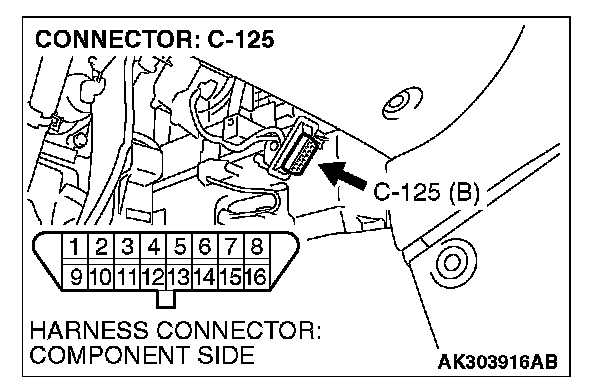 CONNECTOR: C-125

C-125 (B)

| 1 | 2 | 3 | 4 | 5 | 6 | 7 | 8 |
|---|---|---|---|---|---|---|---|
| 9 | 10 | 11 | 12 | 13 | 14 | 15 | 16 |

HARNESS CONNECTOR:
COMPONENT SIDE

AK303916AB