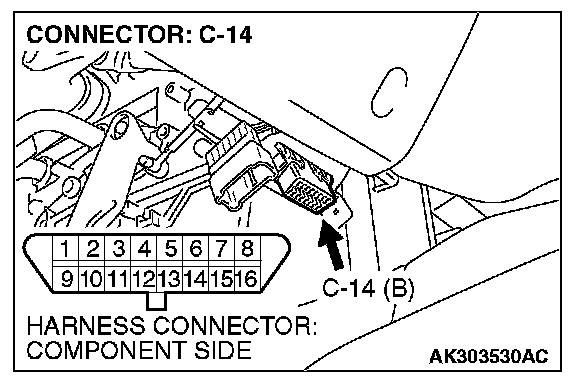 CONNECTOR: C-14

| 1 | 2 | 3 | 4 | 5 | 6 | 7 | 8 |
|---|---|---|---|---|---|---|---|
| 9 | 10 | 11 | 12 | 13 | 14 | 15 | 16 |

C-14 (B)

HARNESS CONNECTOR: COMPONENT SIDE

AK303530AC