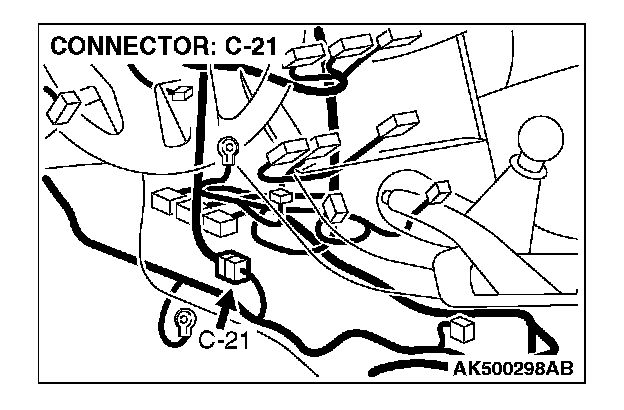 CONNECTOR: C-21

C-21

AK500298AB