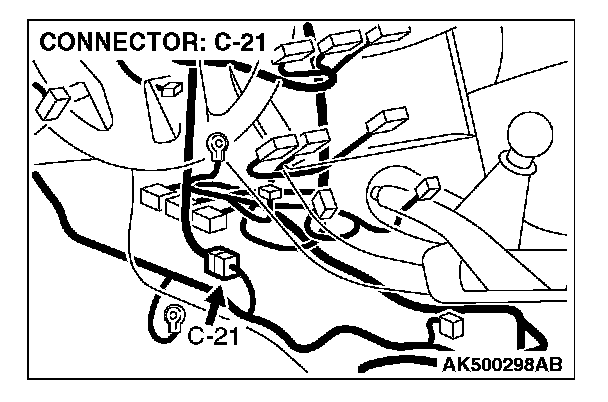 CONNECTOR: C-21

C-21

AK500298AB