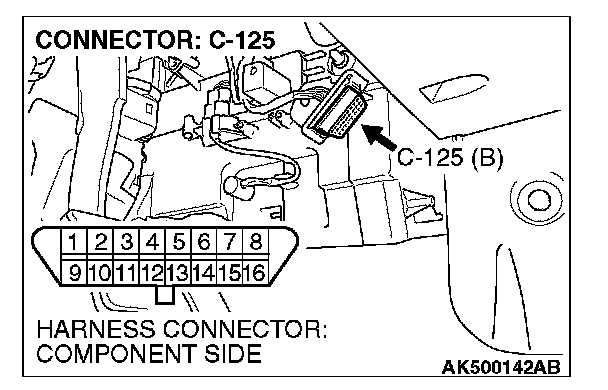 CONNECTOR: C-125

C-125 (B)

| 1 | 2 | 3 | 4 | 5 | 6 | 7 | 8 |
|---|---|---|---|---|---|---|---|
| 9 | 10 | 11 | 12 | 13 | 14 | 15 | 16 |

HARNESS CONNECTOR: COMPONENT SIDE

AK500142AB