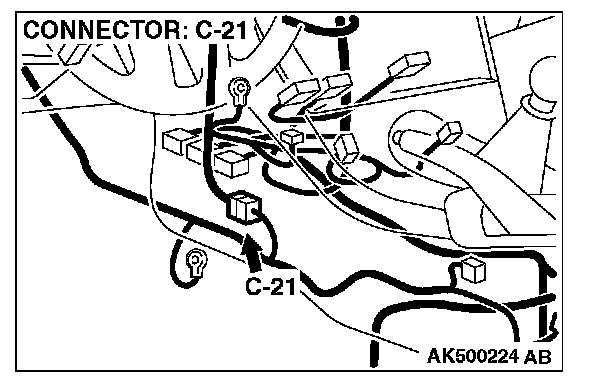 CONNECTOR: C-21

C-21

AK500224 AB