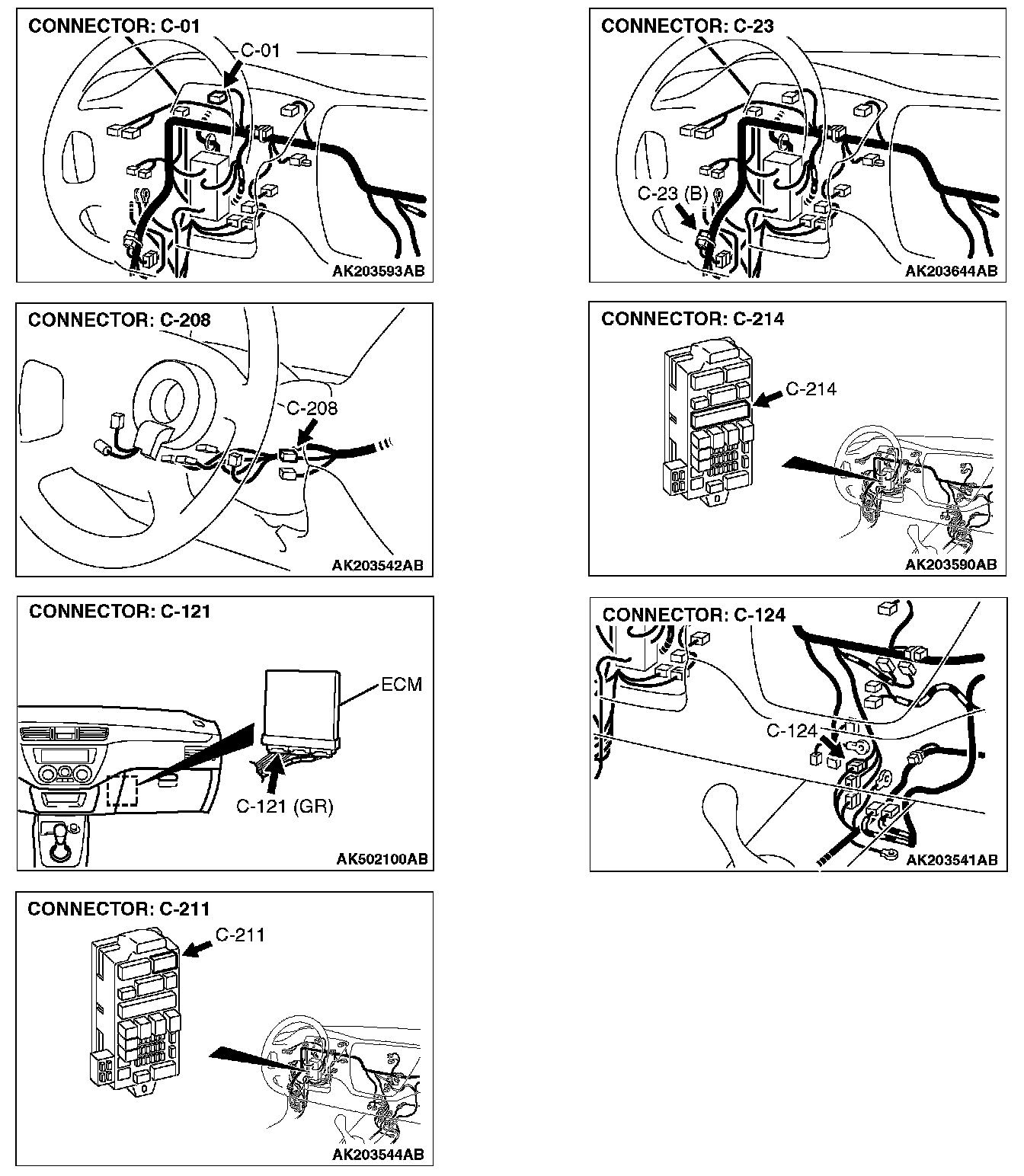 CONNECTOR: C-01

C-01

AK203593AB

CONNECTOR: C-23

C-23 (B)

AK203644AB

CONNECTOR: C-208

C-208

AK203542AB

CONNECTOR: C-214

C-214

AK203590AB

CONNECTOR: C-121

ECM

C-121 (GR)

AK502100AB

CONNECTOR: C-124

C-124

AK203541AB

CONNECTOR: C-211

C-211

AK203544AB