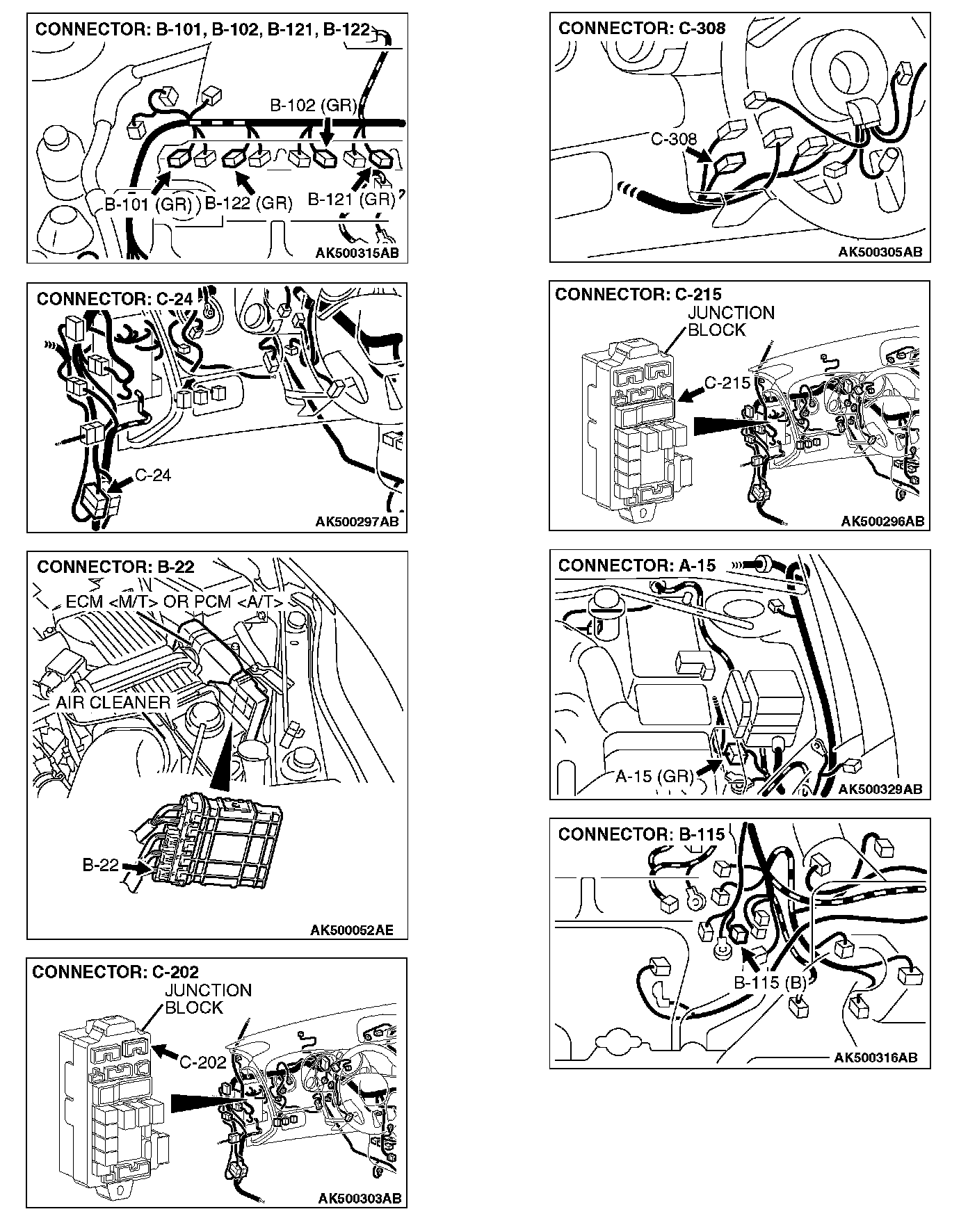 CONNECTOR: B-101, B-102, B-121, B-122

B-102 (GR)

B-101 (GR)

B-122 (GR)

B-121 (GR)

AK500315AB

CONNECTOR: C-24

C-24

AK500297AB

CONNECTOR: B-22

ECM <M/T> OR PCM <A/T>

AIR CLEANER

B-22

AK500052AE

CONNECTOR: C-202

JUNCTION BLOCK

C-202

AK500303AB

CONNECTOR: C-308

C-308

AK500305AB

CONNECTOR: C-215

JUNCTION BLOCK

C-215

AK500296AB

CONNECTOR: A-15

A-15 (GR)

AK500329AB

CONNECTOR: B-115

B-115 (B)

AK500316AB