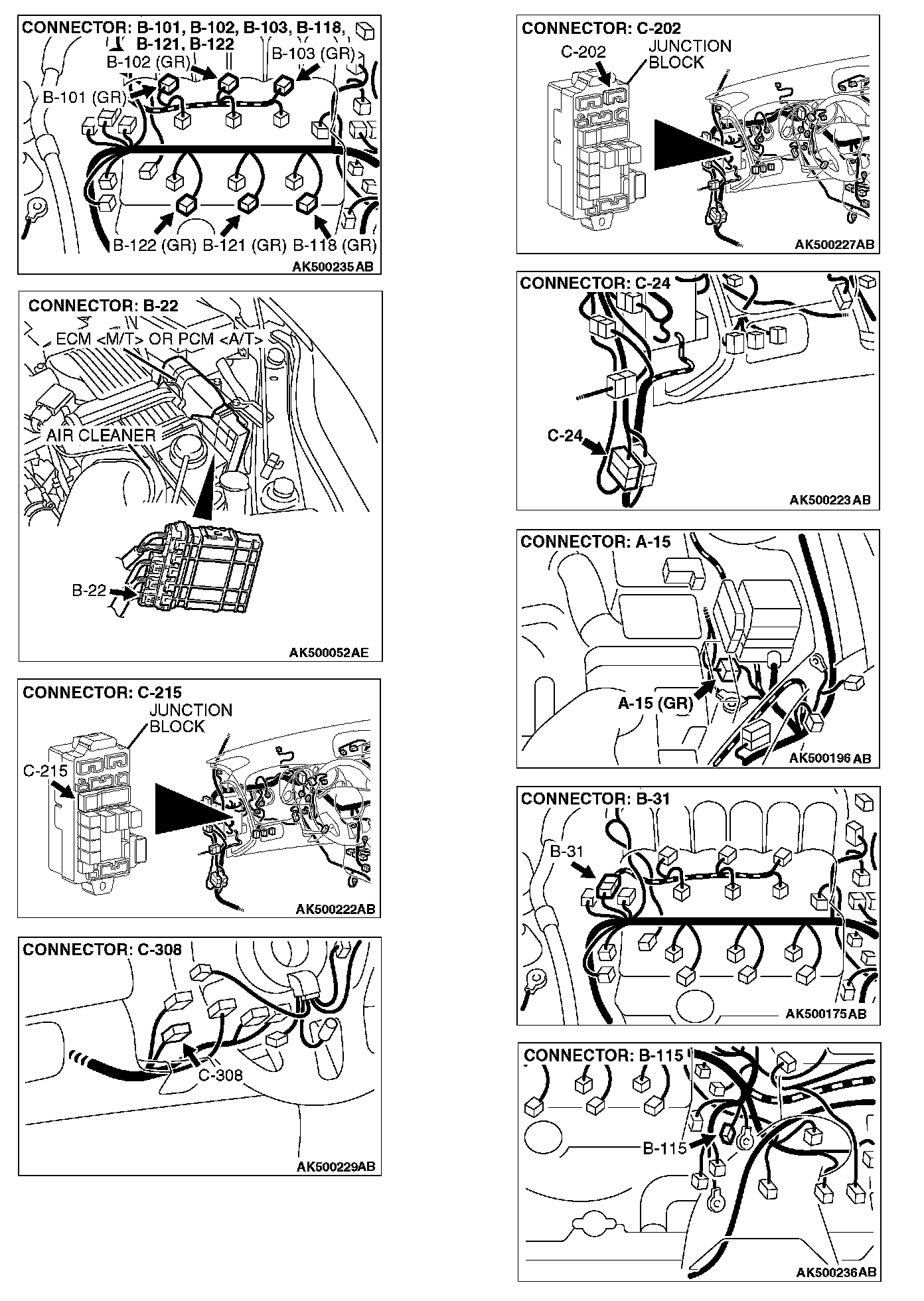 CONNECTOR: B-101, B-102, B-103, B-118, B-121, B-122
B-102 (GR)
B-103 (GR)
B-101 (GR)
B-122 (GR) B-121 (GR) B-118 (GR)
AK500235AB

CONNECTOR: B-22
ECM <M/T> OR PCM <A/T>
AIR CLEANER
B-22
AK500052AE

CONNECTOR: C-215
JUNCTION BLOCK
C-215
AK500222AB

CONNECTOR: C-308
C-308
AK500229AB

CONNECTOR: C-202
C-202
JUNCTION BLOCK
AK500227AB

CONNECTOR: C-24
C-24
AK500223AB

CONNECTOR: A-15
A-15 (GR)
AK500196AB

CONNECTOR: B-31
B-31
AK500175AB

CONNECTOR: B-115
B-115
AK500236AB