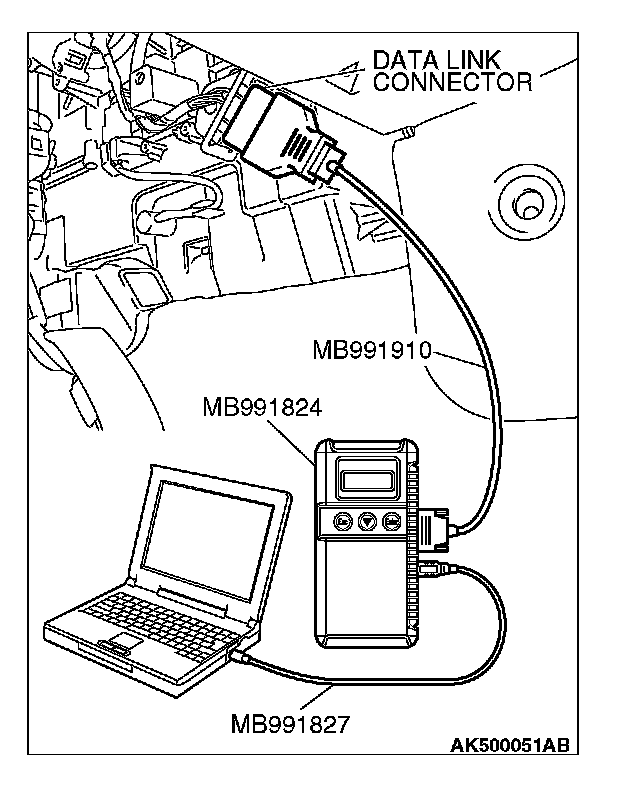 DATA LINK CONNECTOR

MB991910

MB991824

MB991827

AK500051AB