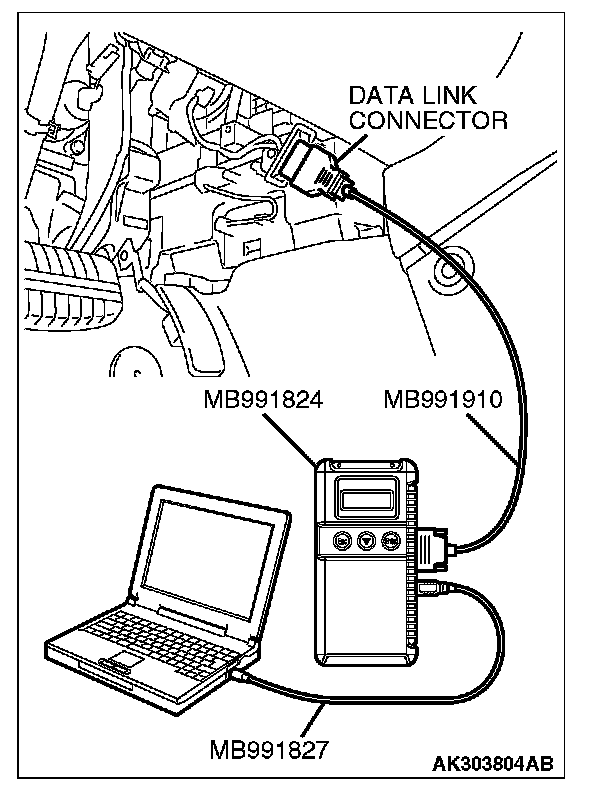 DATA LINK CONNECTOR

MB991824

MB991910

MB991827

AK303804AB