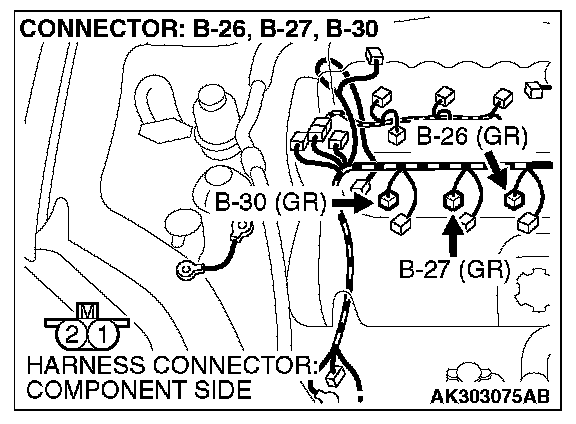 CONNECTOR: B-26, B-27, B-30

B-26 (GR)

B-30 (GR)

B-27 (GR)

M

2 1

HARNESS CONNECTOR: COMPONENT SIDE

AK303075AB