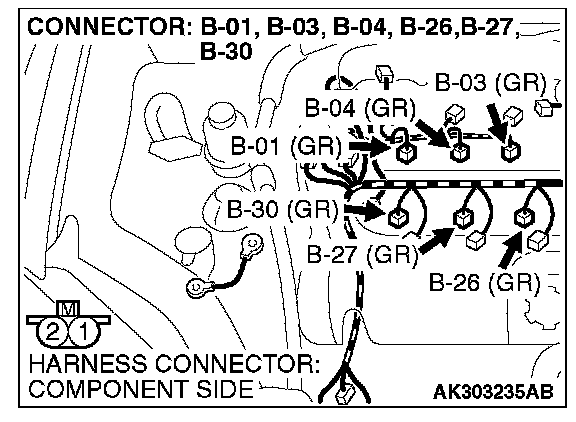 CONNECTOR: B-01, B-03, B-04, B-26,B-27, B-30

B-03 (GR)
B-04 (GR)
B-01 (GR)
B-30 (GR)
B-27 (GR)
B-26 (GR)

M
2 1

HARNESS CONNECTOR: COMPONENT SIDE

AK303235AB