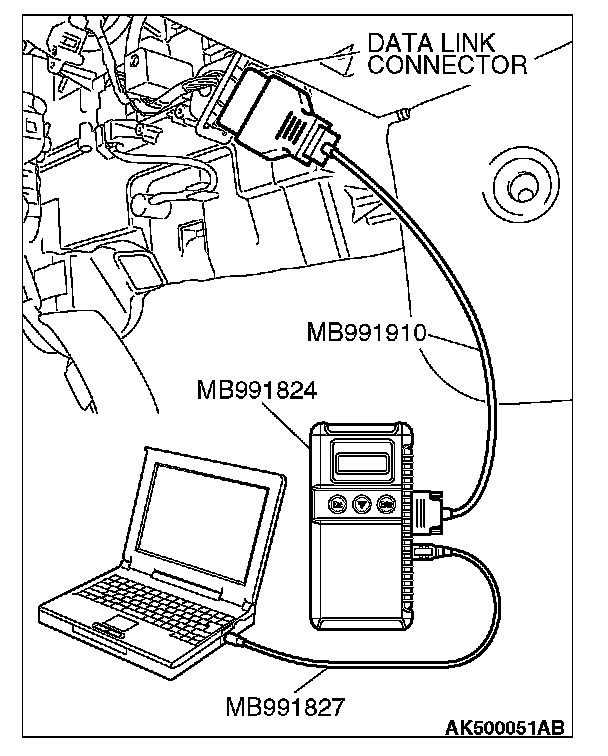 DATA LINK CONNECTOR

MB991910

MB991824

MB991827

AK500051AB