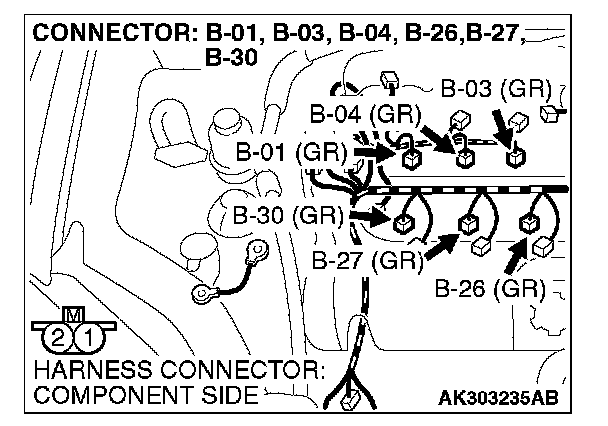 CONNECTOR: B-01, B-03, B-04, B-26,B-27, B-30

B-03 (GR)
B-04 (GR)
B-01 (GR)
B-30 (GR)
B-27 (GR)
B-26 (GR)

M
2 1

HARNESS CONNECTOR: COMPONENT SIDE

AK303235AB