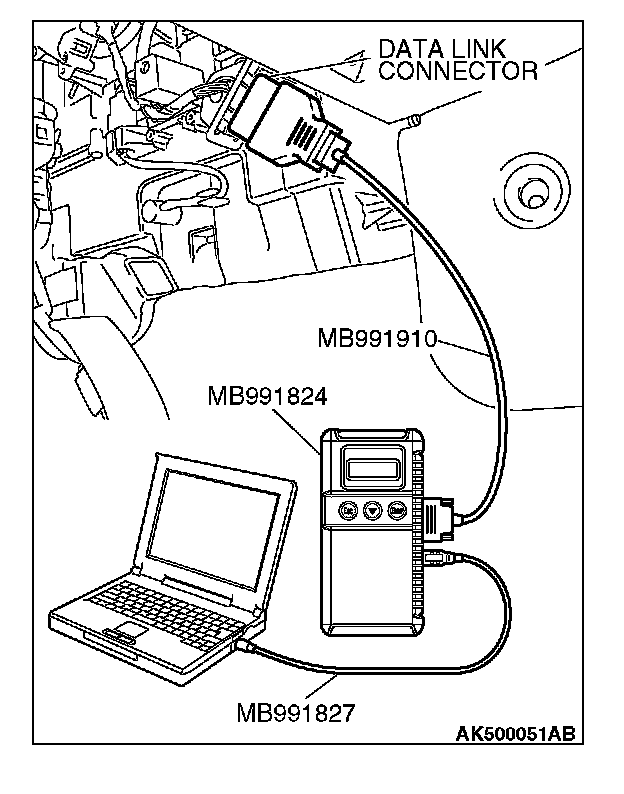 DATA LINK CONNECTOR

MB991910

MB991824

MB991827

AK500051AB