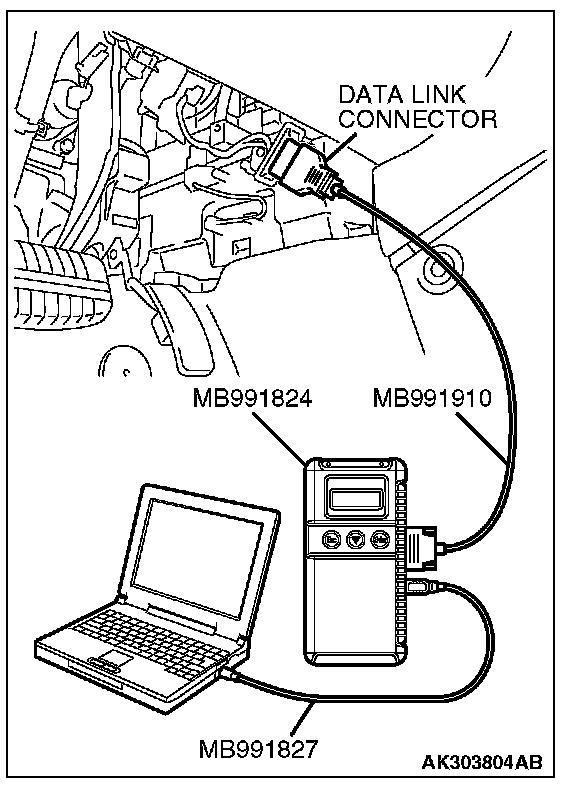 DATA LINK CONNECTOR

MB991824

MB991910

MB991827

AK303804AB