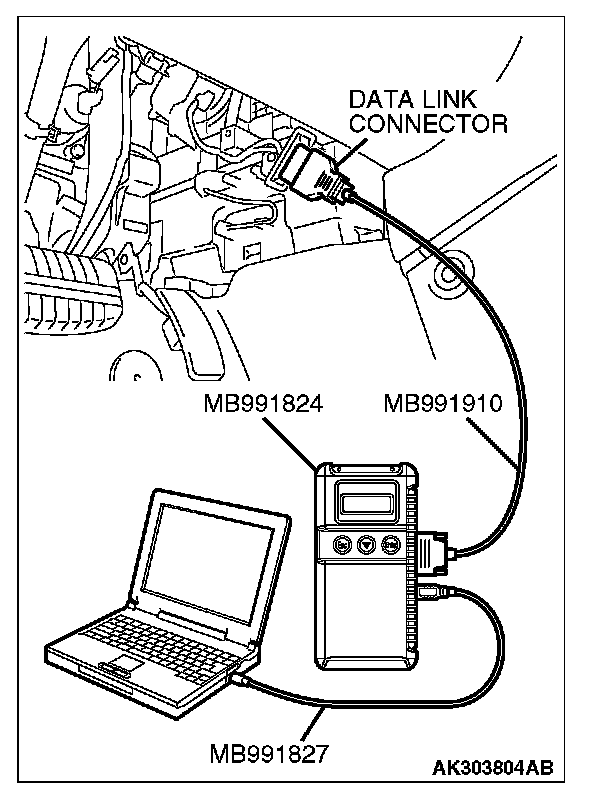 DATA LINK CONNECTOR

MB991824

MB991910

MB991827

AK303804AB