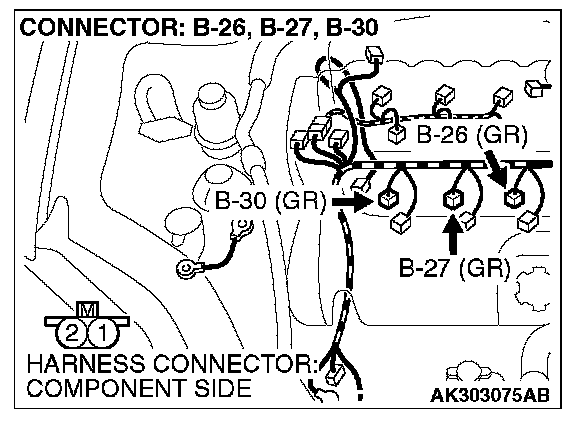 CONNECTOR: B-26, B-27, B-30

B-26 (GR)

B-30 (GR)

B-27 (GR)

M

2 1

HARNESS CONNECTOR: COMPONENT SIDE

AK303075AB