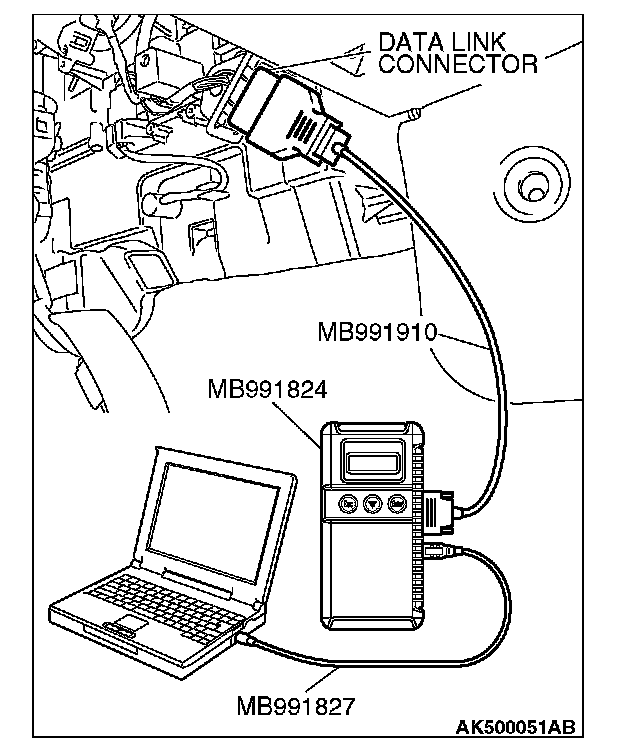 DATA LINK CONNECTOR

MB991910

MB991824

MB991827

AK500051AB