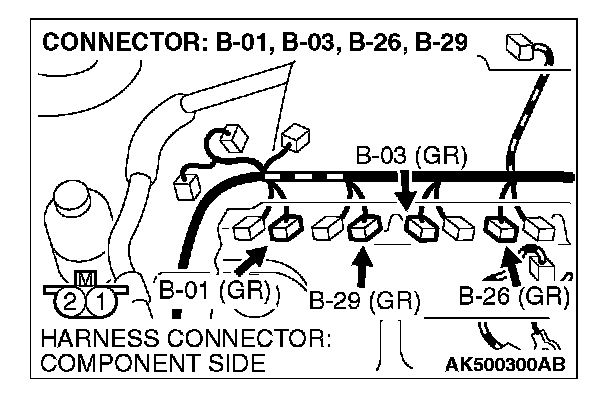 CONNECTOR: B-01, B-03, B-26, B-29

B-03 (GR)

M
2 1

B-01 (GR)

B-29 (GR)

B-26 (GR)

HARNESS CONNECTOR:
COMPONENT SIDE

AK500300AB