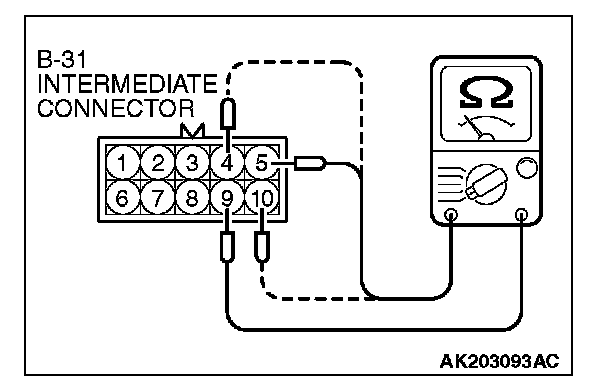 B-31
INTERMEDIATE
CONNECTOR

1 2 3 4 5
6 7 8 9 10

Ω

AK203093AC