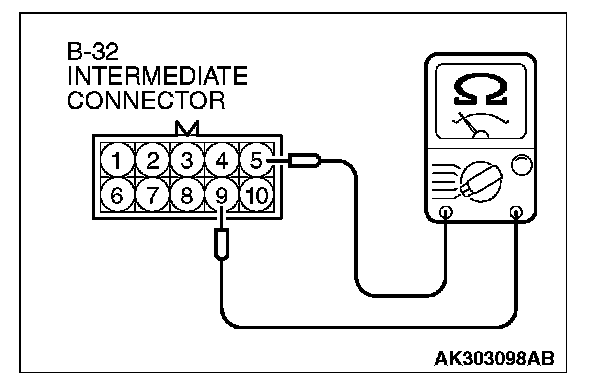 B-32
INTERMEDIATE
CONNECTOR

1 2 3 4 5
6 7 8 9 10

Ω

AK303098AB