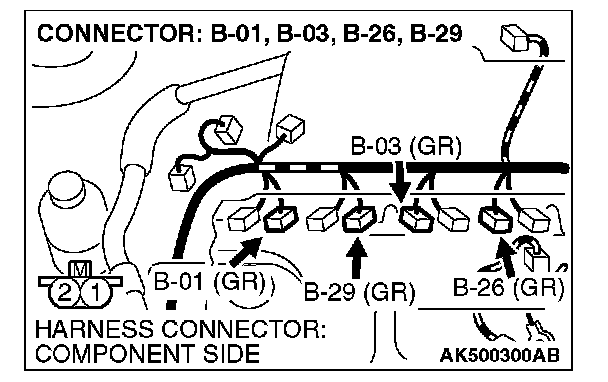 CONNECTOR: B-01, B-03, B-26, B-29

B-03 (GR)

M
2 1

B-01 (GR)

B-29 (GR)

B-26 (GR)

HARNESS CONNECTOR:
COMPONENT SIDE

AK500300AB