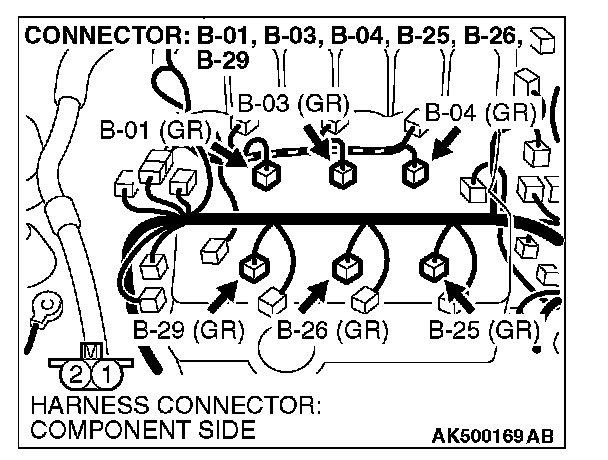 CONNECTOR: B-01, B-03, B-04, B-25, B-26, B-29

B-03 (GR)

B-04 (GR)

B-01 (GR)

B-29 (GR)

B-26 (GR)

B-25 (GR)

M

2 1

HARNESS CONNECTOR: COMPONENT SIDE

AK500169 AB