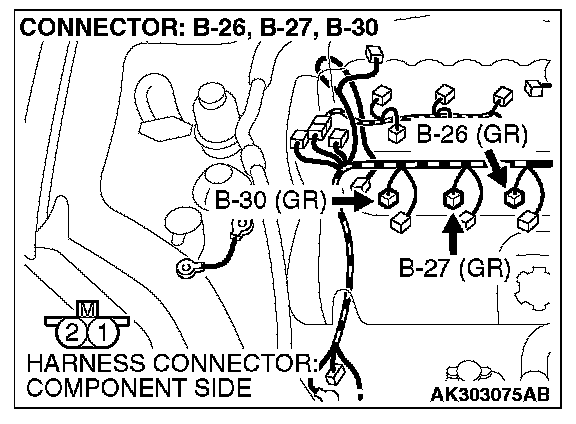 CONNECTOR: B-26, B-27, B-30

B-26 (GR)

B-30 (GR)

B-27 (GR)

M

2 1

HARNESS CONNECTOR: COMPONENT SIDE

AK303075AB