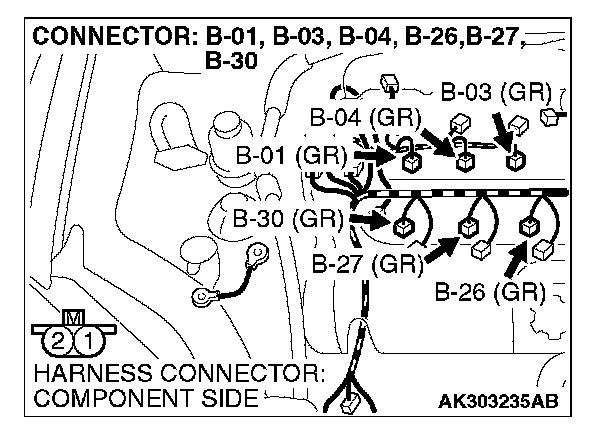 CONNECTOR: B-01, B-03, B-04, B-26,B-27, B-30

B-03 (GR)
B-04 (GR)
B-01 (GR)
B-30 (GR)
B-27 (GR)
B-26 (GR)

M
2 1

HARNESS CONNECTOR: COMPONENT SIDE

AK303235AB