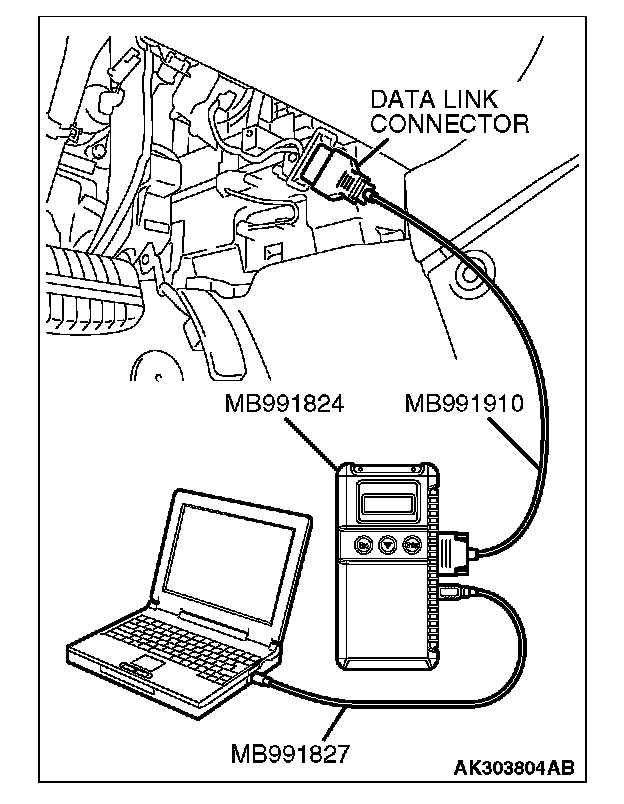 DATA LINK CONNECTOR

MB991824

MB991910

MB991827

AK303804AB