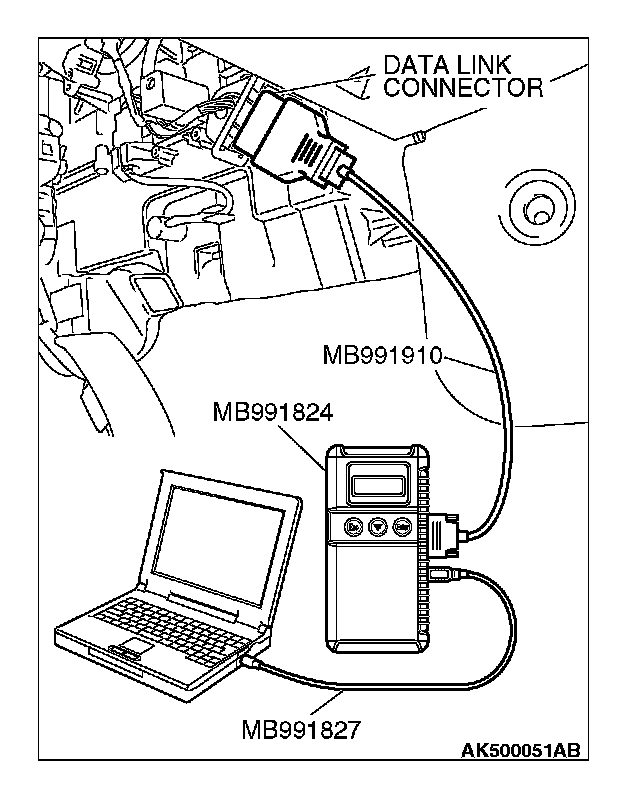 DATA LINK CONNECTOR

MB991910

MB991824

MB991827

AK500051AB