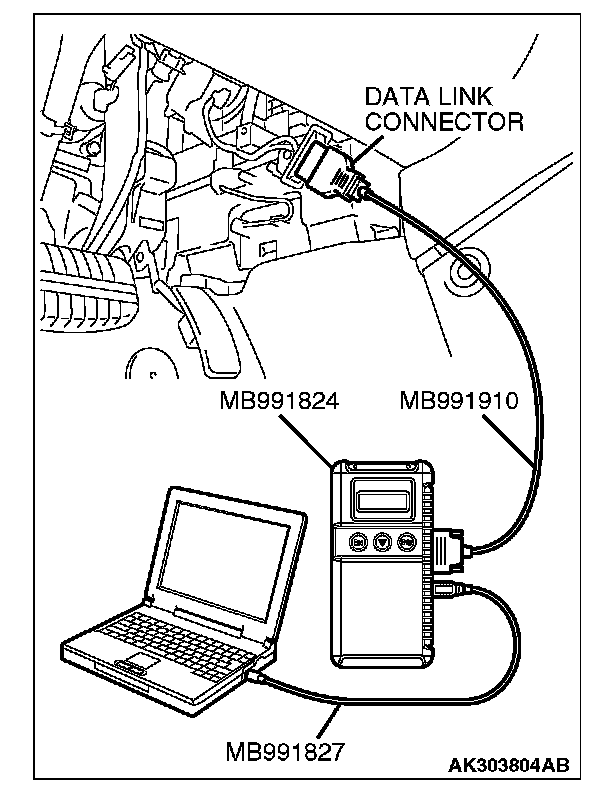 DATA LINK CONNECTOR

MB991824

MB991910

MB991827

AK303804AB