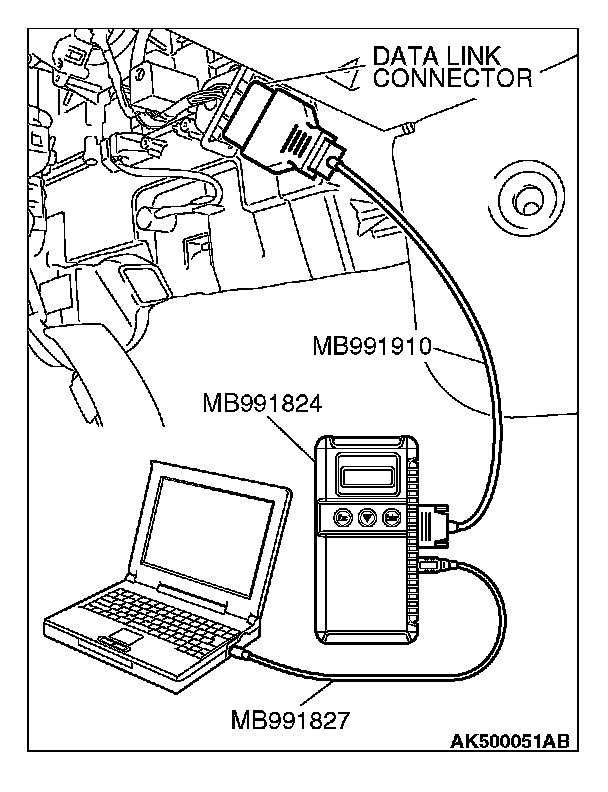 DATA LINK CONNECTOR

MB991910

MB991824

MB991827

AK500051AB