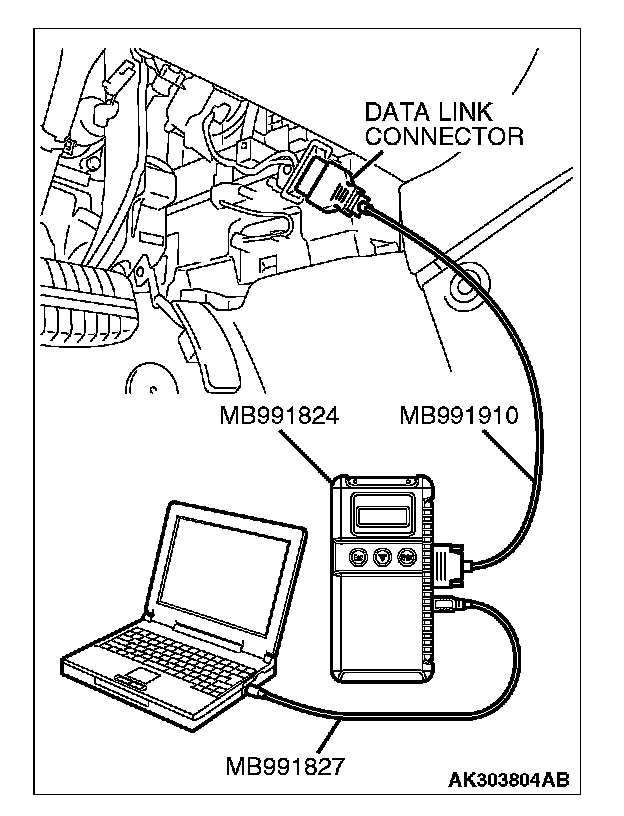 DATA LINK CONNECTOR

MB991824

MB991910

MB991827

AK303804AB