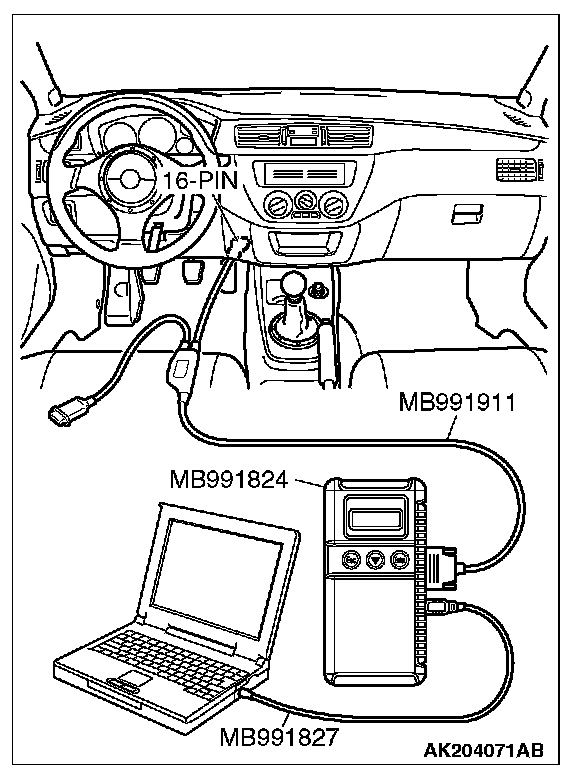 16-PIN

MB991911

MB991824

MB991827

AK204071AB