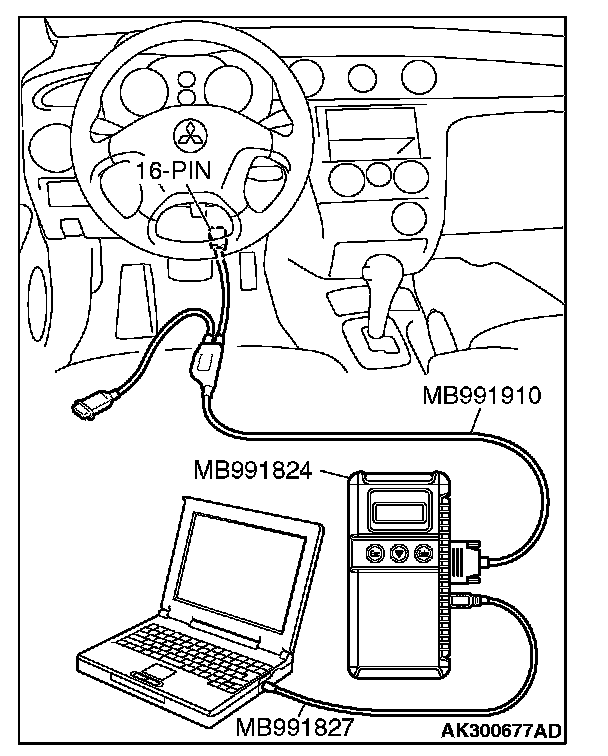 16-PIN
MB991910
MB991824
MB991827
AK300677AD