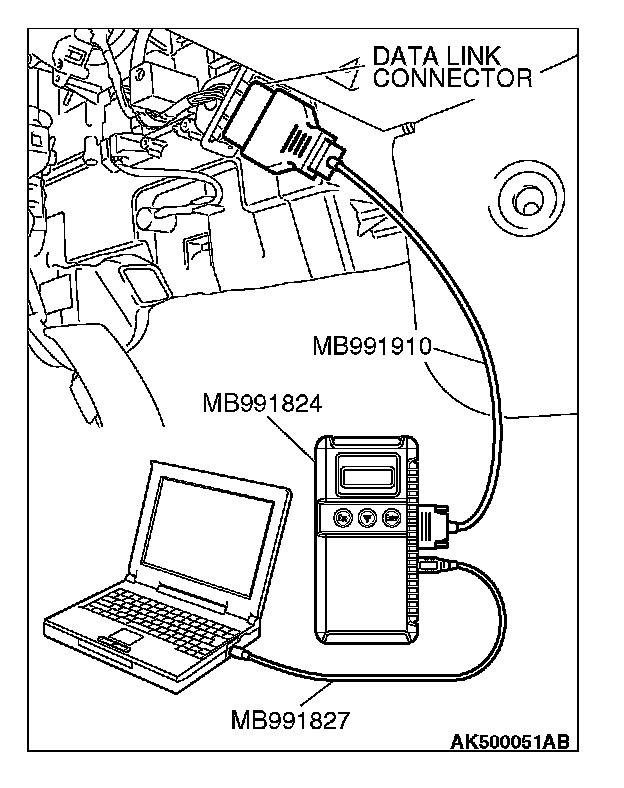 DATA LINK CONNECTOR

MB991910

MB991824

MB991827

AK500051AB