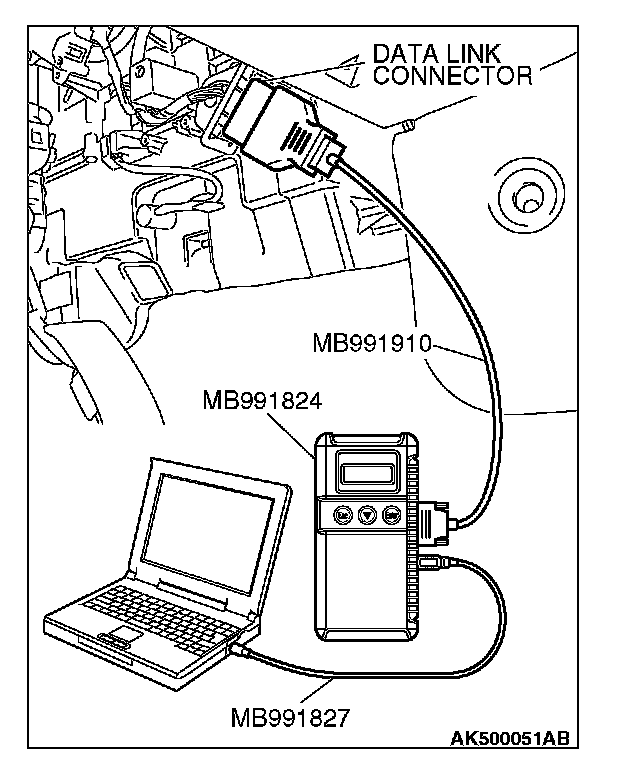 DATA LINK CONNECTOR

MB991910

MB991824

MB991827

AK500051AB