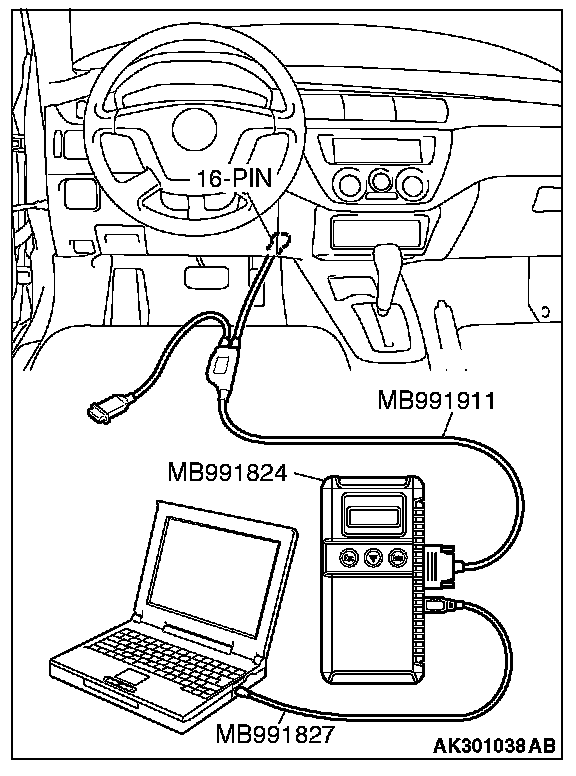 16-PIN

MB991911

MB991824

MB991827

AK301038 AB