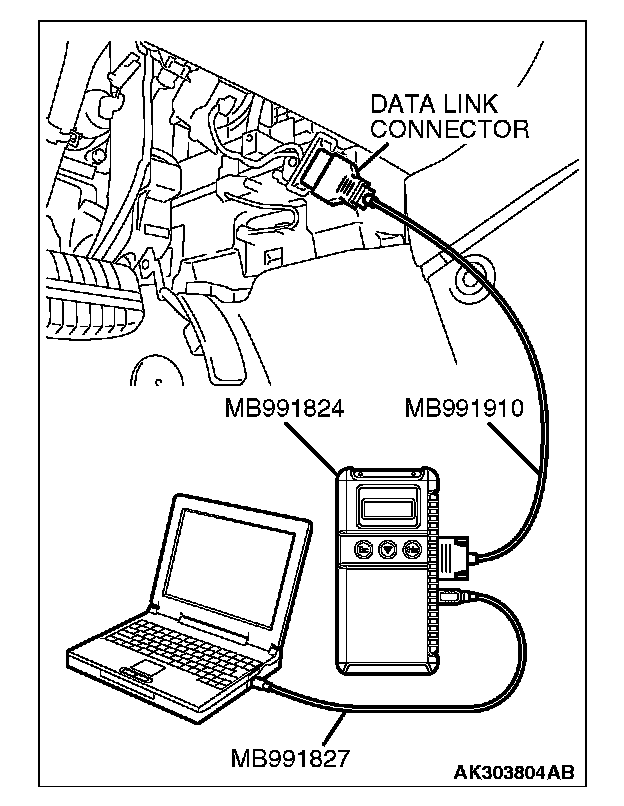 DATA LINK CONNECTOR

MB991824

MB991910

MB991827

AK303804AB