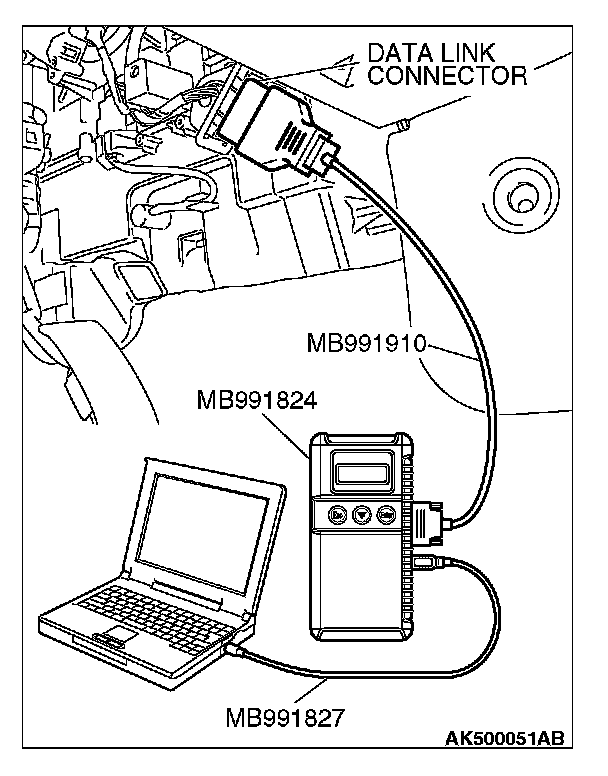 DATA LINK CONNECTOR

MB991910

MB991824

MB991827

AK500051AB