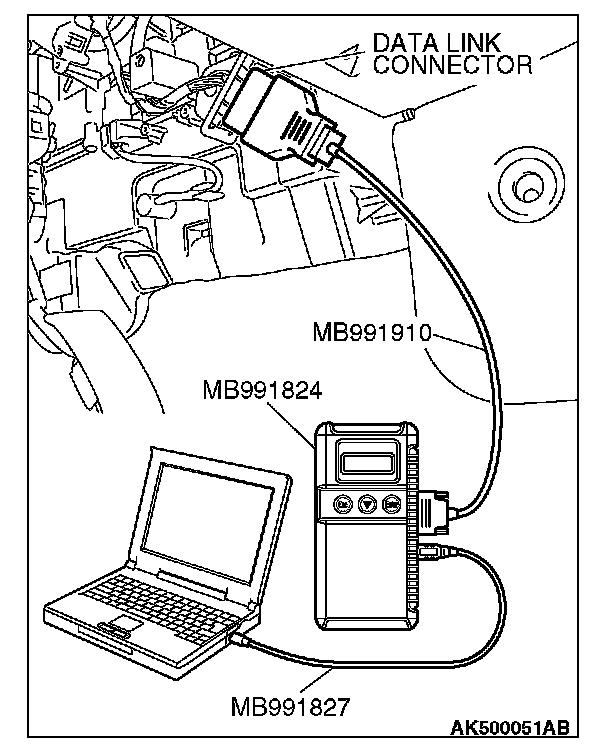 DATA LINK CONNECTOR

MB991910

MB991824

MB991827

AK500051AB