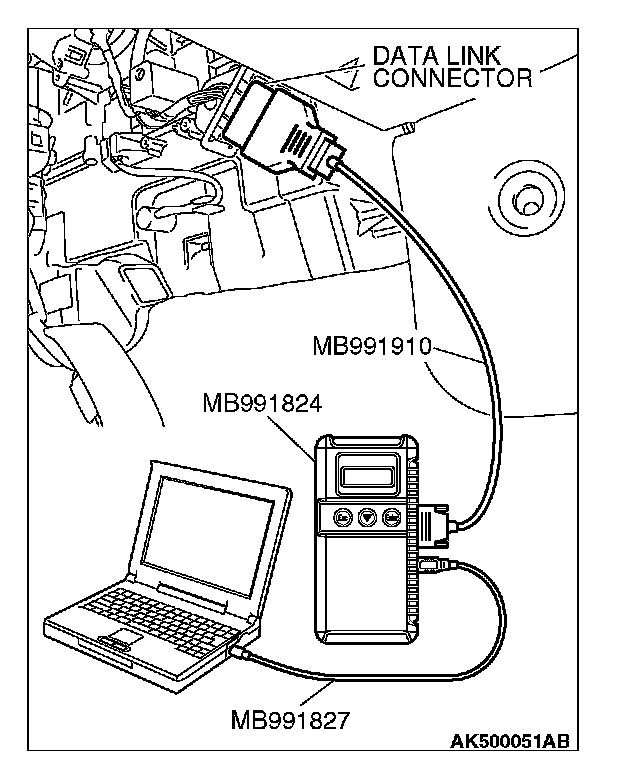 DATA LINK CONNECTOR

MB991910

MB991824

MB991827

AK500051AB