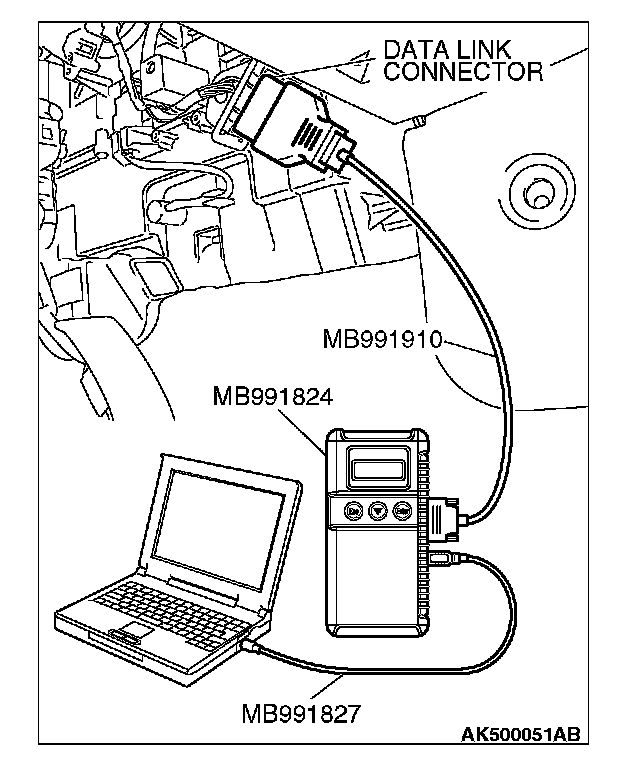 DATA LINK CONNECTOR

MB991910

MB991824

MB991827

AK500051AB