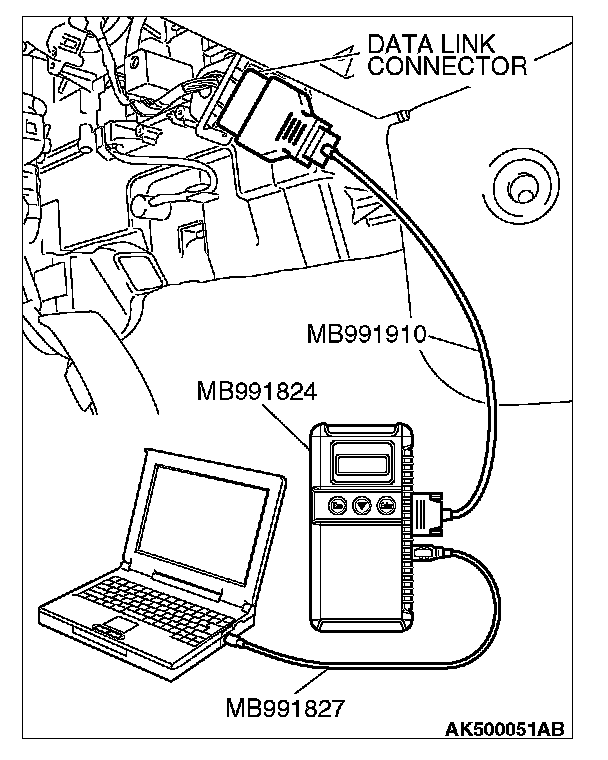 DATA LINK CONNECTOR

MB991910

MB991824

MB991827

AK500051AB