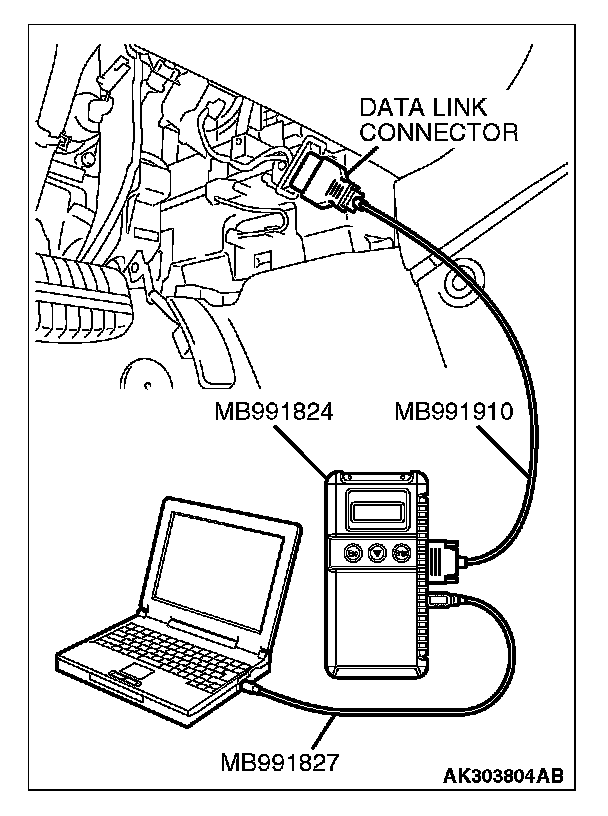 DATA LINK CONNECTOR

MB991824

MB991910

MB991827

AK303804AB