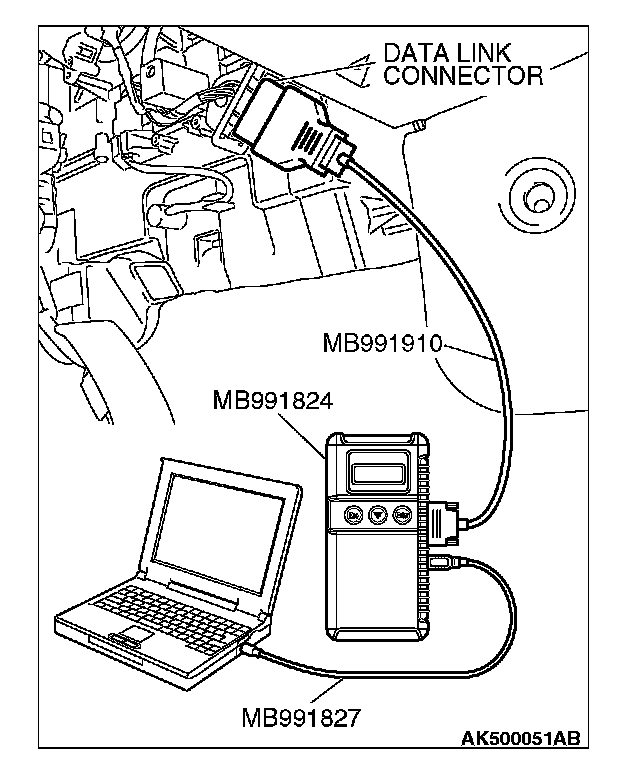 DATA LINK CONNECTOR

MB991910

MB991824

MB991827

AK500051AB